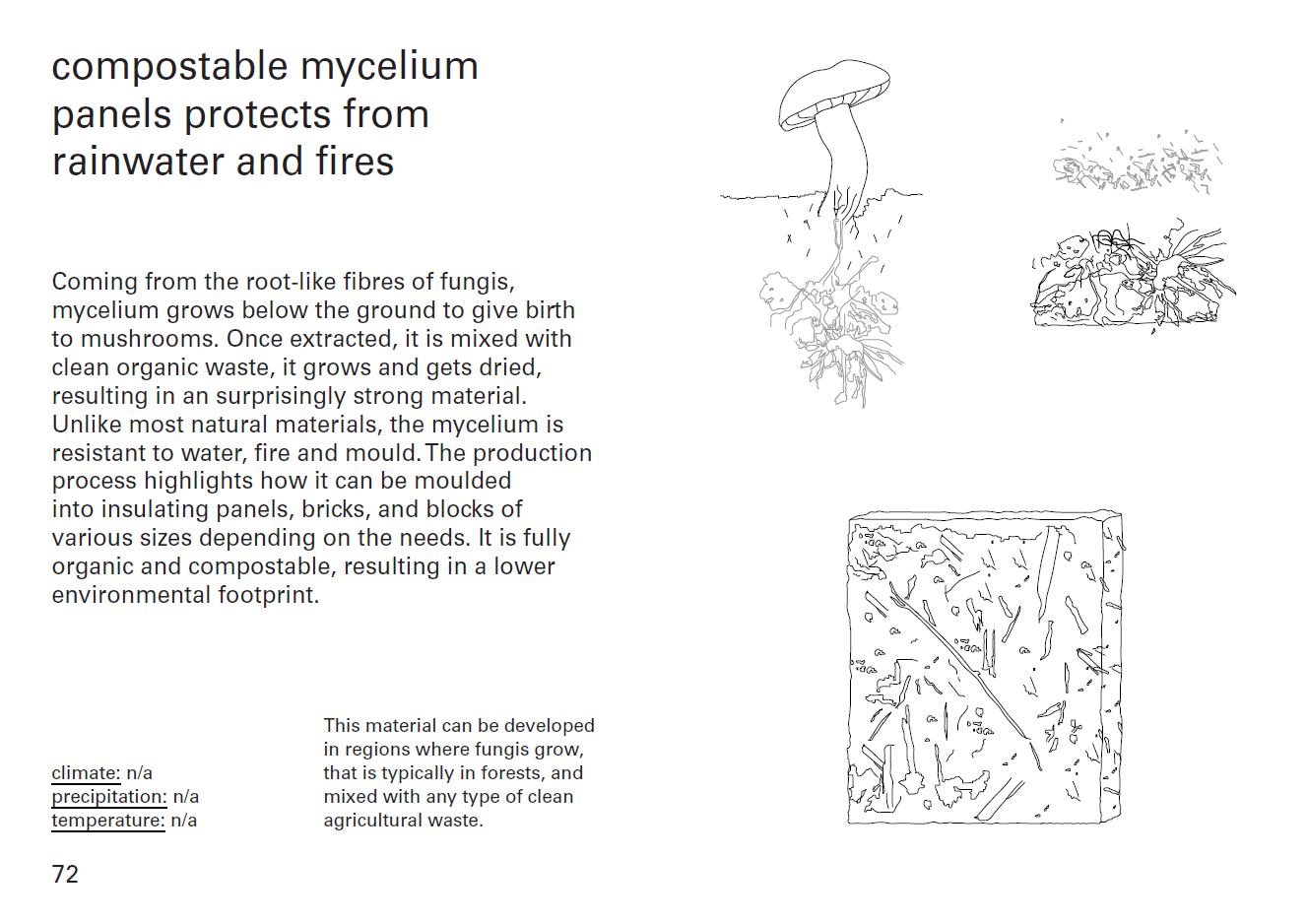 compostable mycelium panels protects from rainwater and fires

Coming from the root-like fibres of fungis, mycelium grows below the ground to give birth to mushrooms. Once extracted, it is mixed with clean organic waste, it grows and gets dried, resulting in an surprisingly strong material. Unlike most natural materials, the mycelium is resistant to water, fire and mould. The production process highlights how it can be moulded into insulating panels, bricks, and blocks of various sizes depending on the needs. It is fully organic and compostable, resulting in a lower environmental footprint.

climate: n/a
precipitation: n/a
temperature: n/a

This material can be developed in regions where fungis grow, that is typically in forests, and mixed with any type of clean agricultural waste.

72